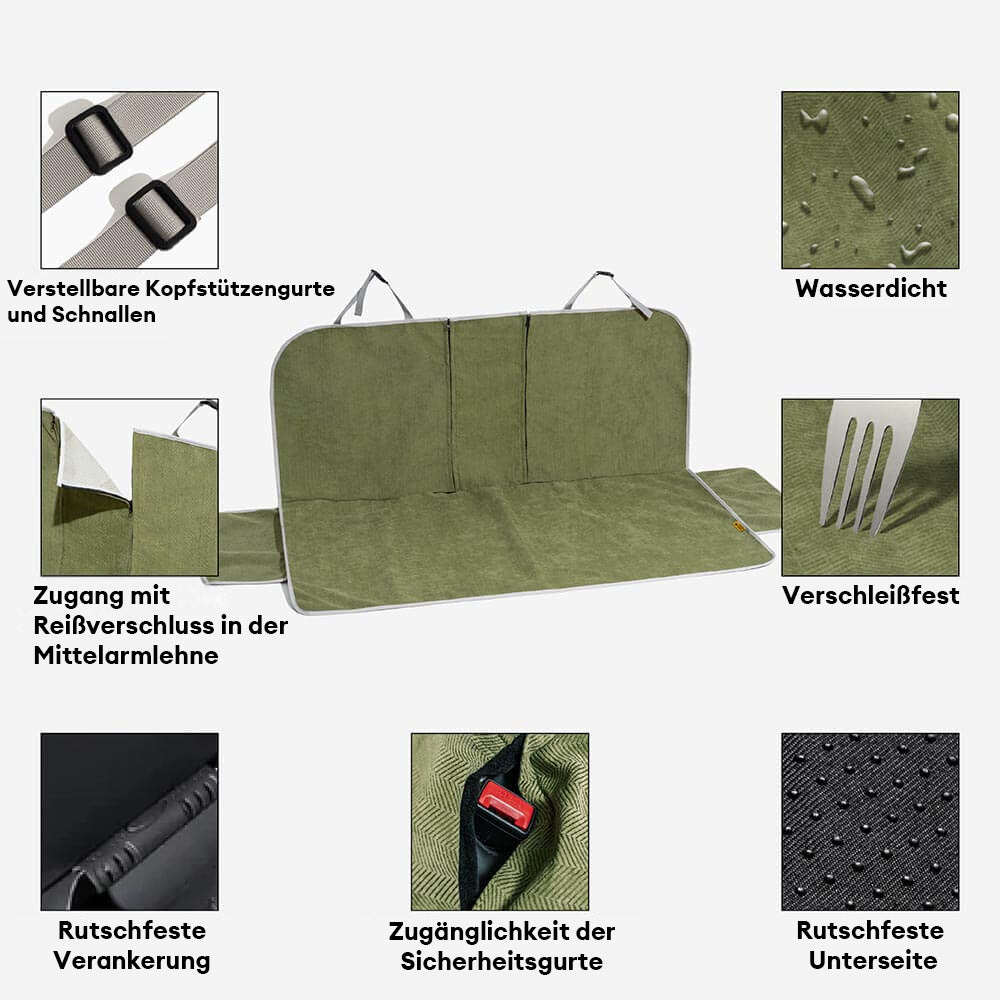 Verstellbare Kopfstützengurte und Schnallen

Wasserdicht

Zugang mit Reißverschluss in der Mittelarmlehne

Verschleißfest

Rutschfeste Verankerung

Zugänglichkeit der Sicherheitsgurte

Rutschfeste Unterseite